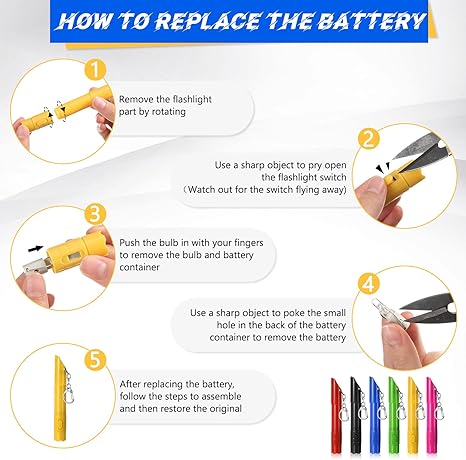 HOW TO REPLACE THE BATTERY

1

Remove the flashlight part by rotating

2

Use a sharp object to pry open the flashlight switch (Watch out for the switch flying away)

3

Push the bulb in with your fingers to remove the bulb and battery container

4

Use a sharp object to poke the small hole in the back of the battery container to remove the battery

5

After replacing the battery, follow the steps to assemble and then restore the original