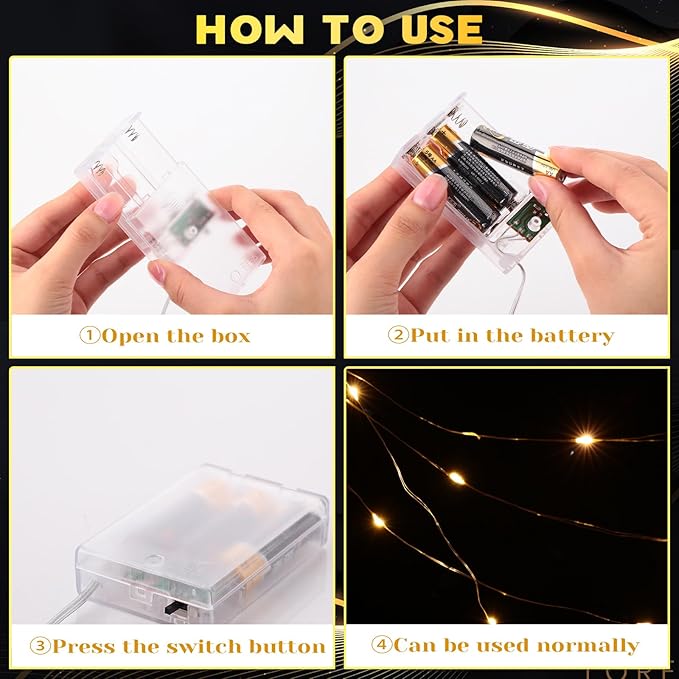 HOW TO USE

①Open the box

②Put in the battery

③Press the switch button

④Can be used normally