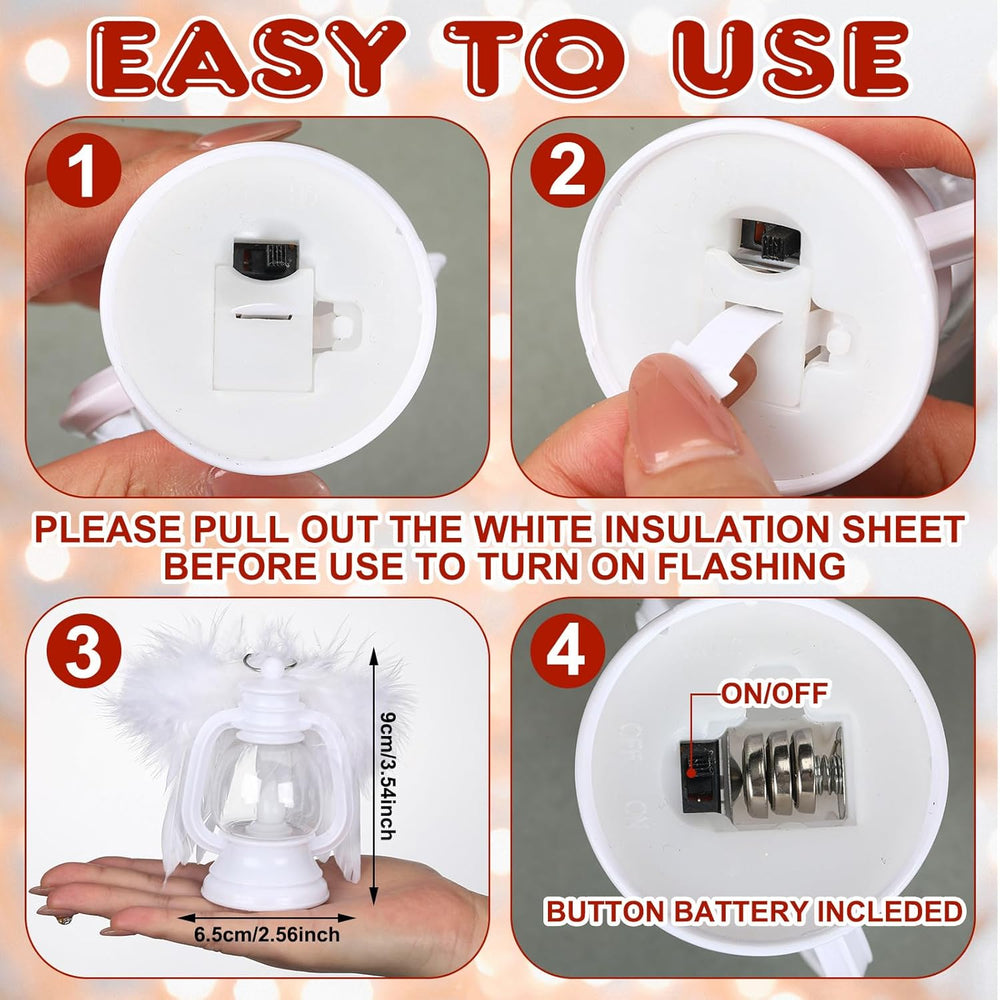 EASY TO USE

1

2

PLEASE PULL OUT THE WHITE INSULATION SHEET BEFORE USE TO TURN ON FLASHING

3

9cm/3.54inch

6.5cm/2.56inch

4

ON/OFF

OFF

ON

BUTTON BATTERY INCLEDED